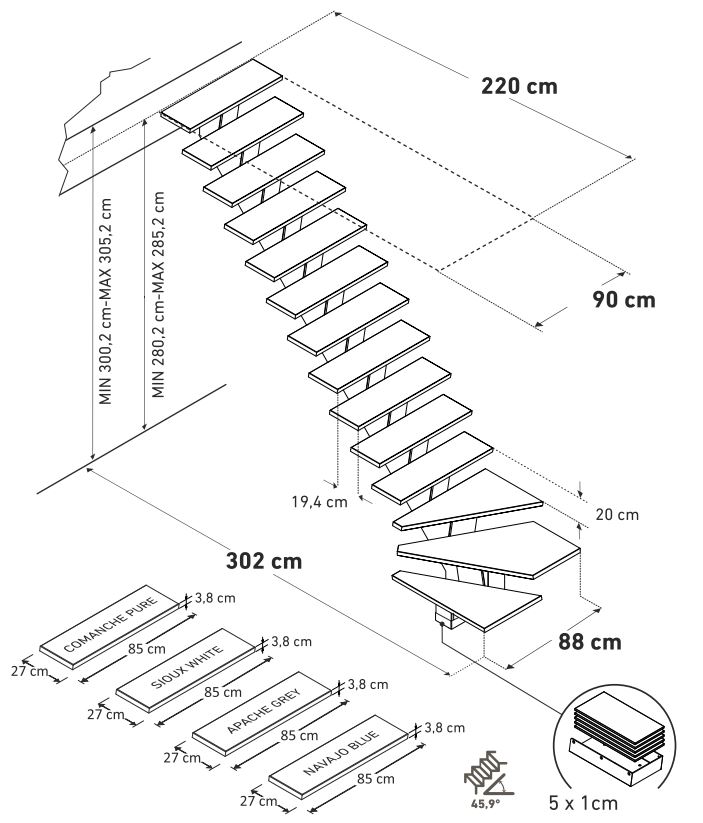 220 cm

90 cm

MIN 300,2 cm-MAX 305,2 cm

MIN 280,2 cm-MAX 285,2 cm

19,4 cm

20 cm

302 cm

88 cm

COMANCHE PURE
3,8 cm
85 cm
27 cm

SIOUX WHITE
3,8 cm
85 cm
27 cm

APACHE GREY
3,8 cm
85 cm
27 cm

NAVAJO BLUE
3,8 cm
85 cm
27 cm

45,9°

5 x 1cm