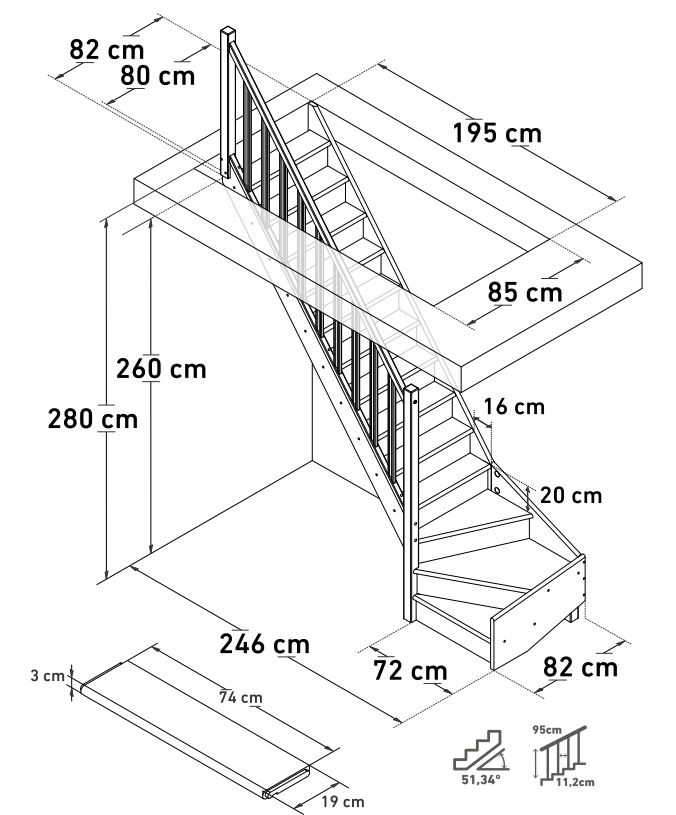 82 cm
80 cm
195 cm
85 cm
260 cm
280 cm
16 cm
20 cm
246 cm
72 cm
82 cm
3 cm
74 cm
19 cm
51,34°
95cm
11,2cm