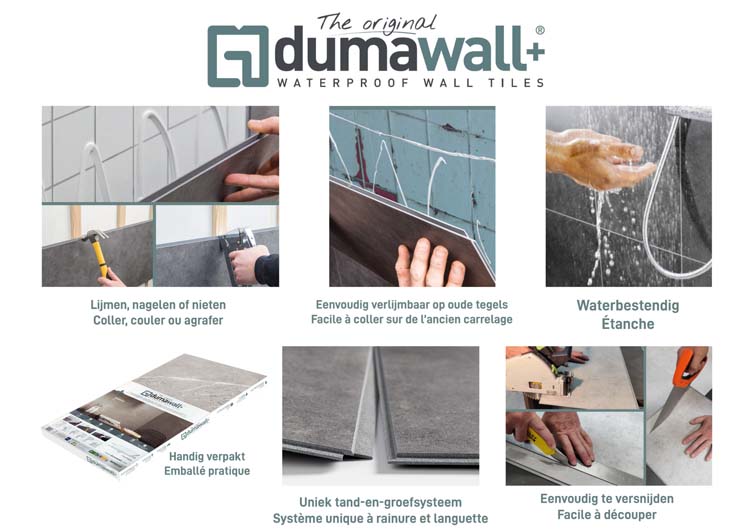 The original
dumawall+®
WATERPROOF WALL TILES

Lijmen, nagelen of nieten
Coller, couler ou agrafer

Eenvoudig verlijmbaar op oude tegels
Facile à coller sur de l'ancien carrelage

Waterbestendig
Étanche

dumawall+
dumawall+

Handig verpakt
Emballé pratique

Uniek tand-en-groefsysteem
Système unique à rainure et languette

Eenvoudig te versnijden
Facile à découper